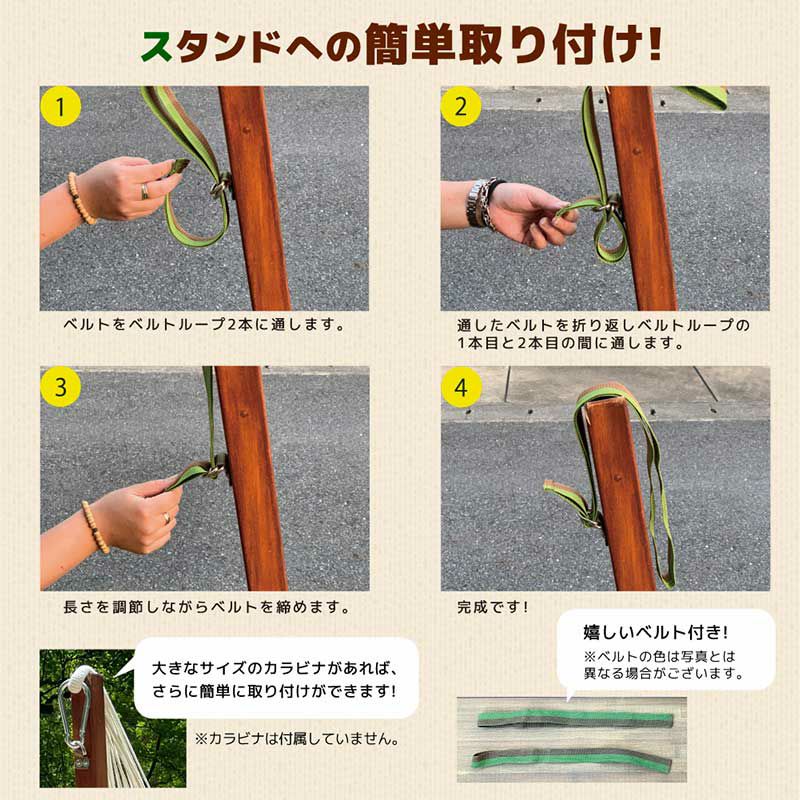 スタンドへの簡単取り付け!

1

ベルトをベルトループ2本に通します。

2

通したベルトを折り返しベルトループの1本目と2本目の間に通します。

3

長さを調節しながらベルトを締めます。

4

完成です!

大きなサイズのカラビナがあれば、さらに簡単に取り付けができます!

※カラビナは付属していません。

嬉しいベルト付き!
※ベルトの色は写真とは異なる場合がございます。