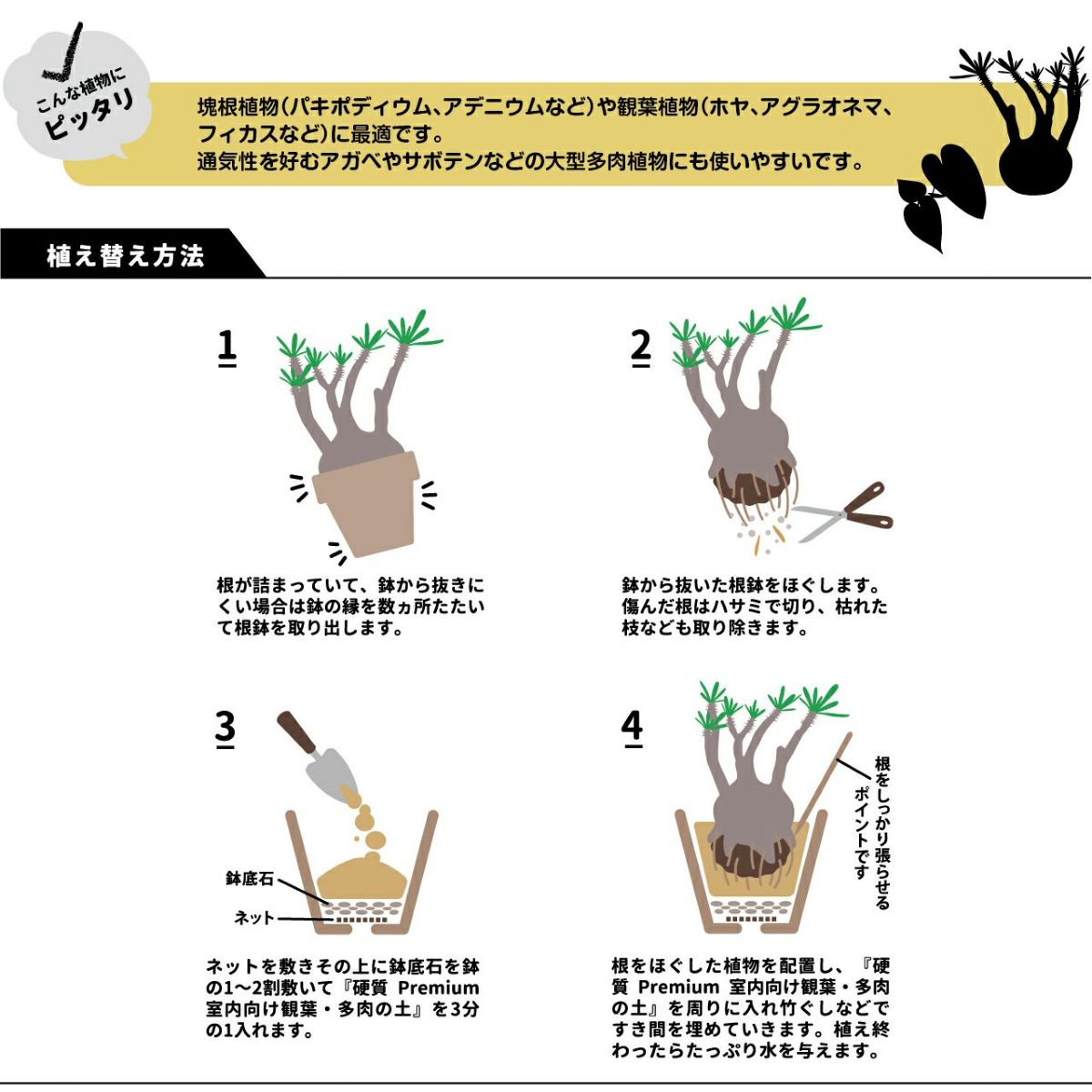 こんな植物に
ピッタリ

塊根植物（パキポディウム、アデニウムなど）や観葉植物（ホヤ、アグラオネマ、フィカスなど）に最適です。
通気性を好むアガベやサボテンなどの大型多肉植物にも使いやすいです。

植え替え方法

1

根が詰まっていて、鉢から抜きにくい場合は鉢の縁を数ヵ所たたいて根鉢を取り出します。

2

鉢から抜いた根鉢をほぐします。傷んだ根はハサミで切り、枯れた枝なども取り除きます。

3

鉢底石

ネット

ネットを敷きその上に鉢底石を鉢の1～2割敷いて『硬質 Premium 室内向け観葉・多肉の土』を3分の1入れます。

4

根をしっかり張らせるポイントです

根をほぐした植物を配置し、『硬質 Premium 室内向け観葉・多肉の土』を周りに入れ竹ぐしなどですき間を埋めていきます。植え終わったらたっぷり水を与えます。