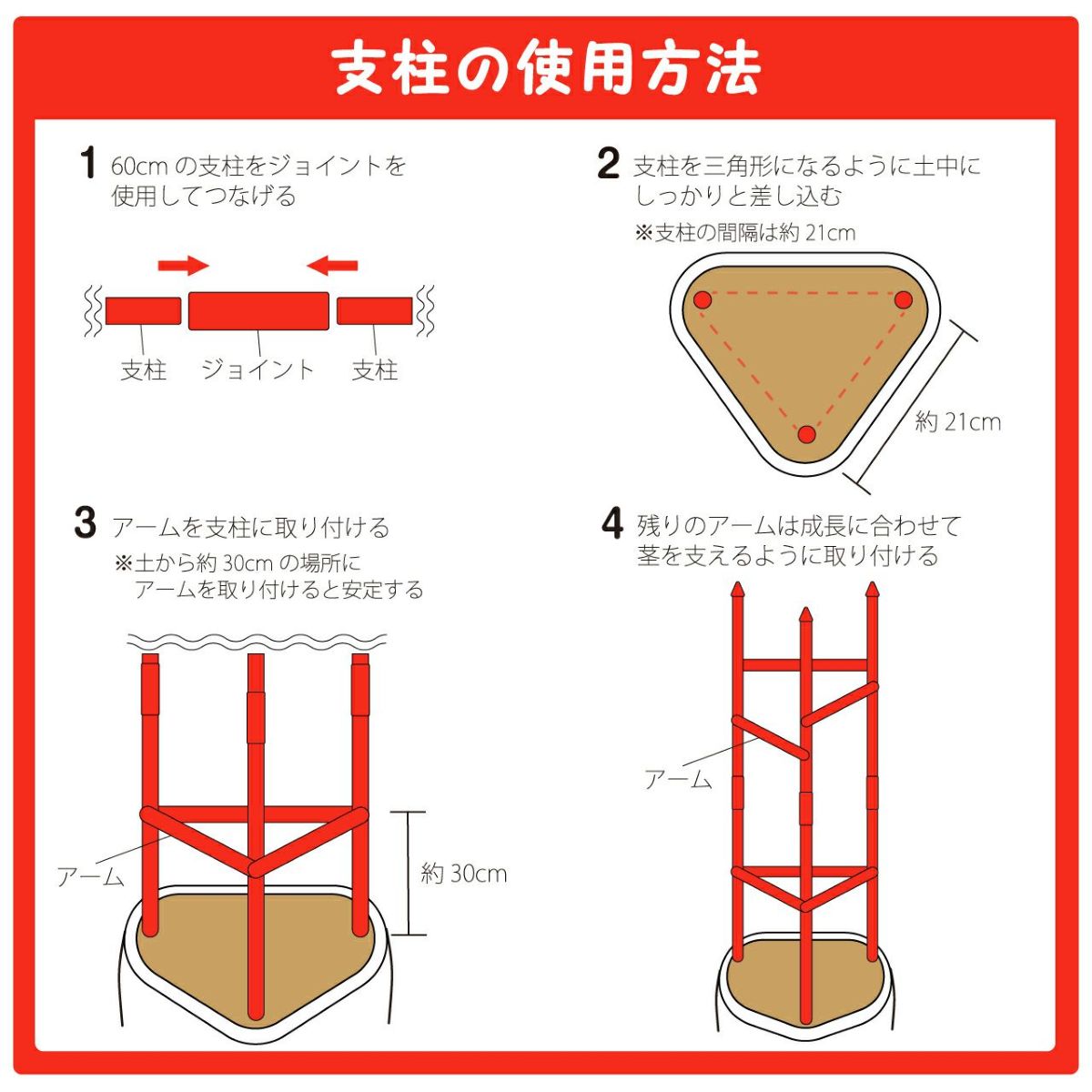 支柱の使用方法

1 60cm の支柱をジョイントを使用してつなげる

支柱　ジョイント　支柱

2 支柱を三角形になるように土中にしっかりと差し込む
※支柱の間隔は約 21cm

約 21cm

3 アームを支柱に取り付ける
※土から約 30cm の場所にアームを取り付けると安定する

アーム

約 30cm

4 残りのアームは成長に合わせて茎を支えるように取り付ける

アーム