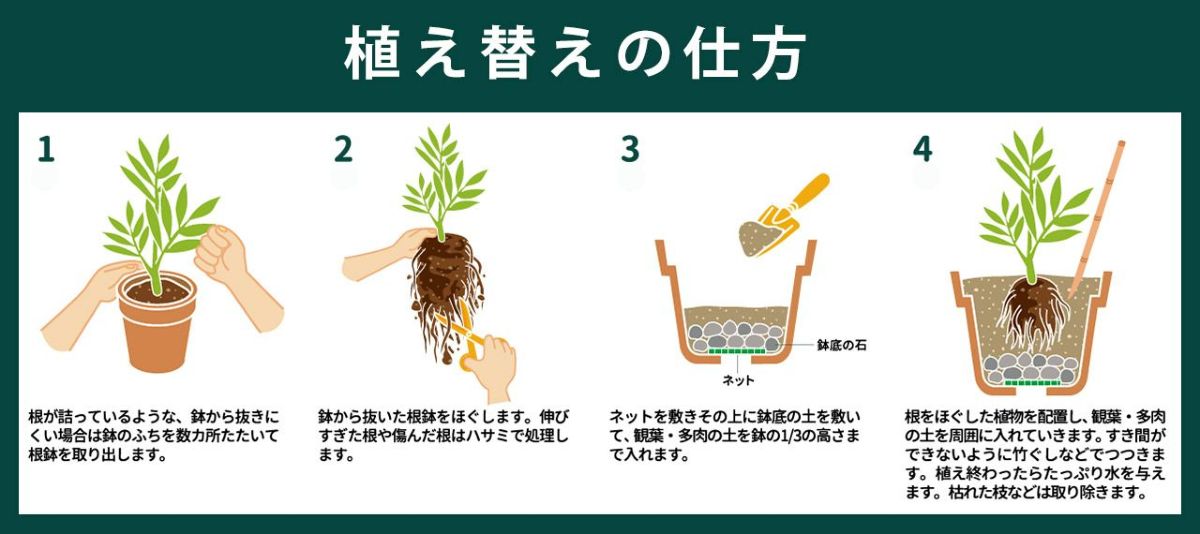 植え替えの仕方

1

根が詰っているような、鉢から抜きにくい場合は鉢のふちを数カ所たたいて根鉢を取り出します。

2

鉢から抜いた根鉢をほぐします。伸びすぎた根や傷んだ根はハサミで処理します。

3

鉢底の石

ネット

ネットを敷きその上に鉢底の土を敷いて、観葉・多肉の土を鉢の1/3の高さまで入れます。

4

根をほぐした植物を配置し、観葉・多肉の土を周囲に入れていきます。すき間ができないように竹ぐしなどでつつきます。植え終わったらたっぷり水を与えます。枯れた枝などは取り除きます。