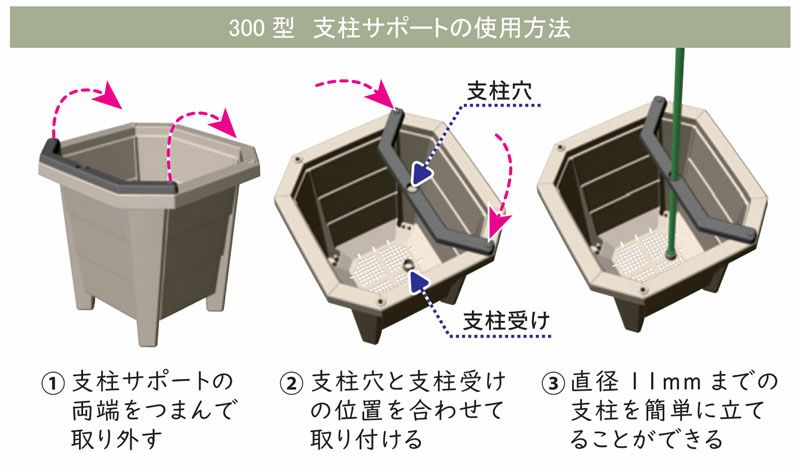 300 型　支柱サポートの使用方法

支柱穴

支柱受け

① 支柱サポートの両端をつまんで取り外す

② 支柱穴と支柱受けの位置を合わせて取り付ける

③ 直径 11mm までの支柱を簡単に立てることができる