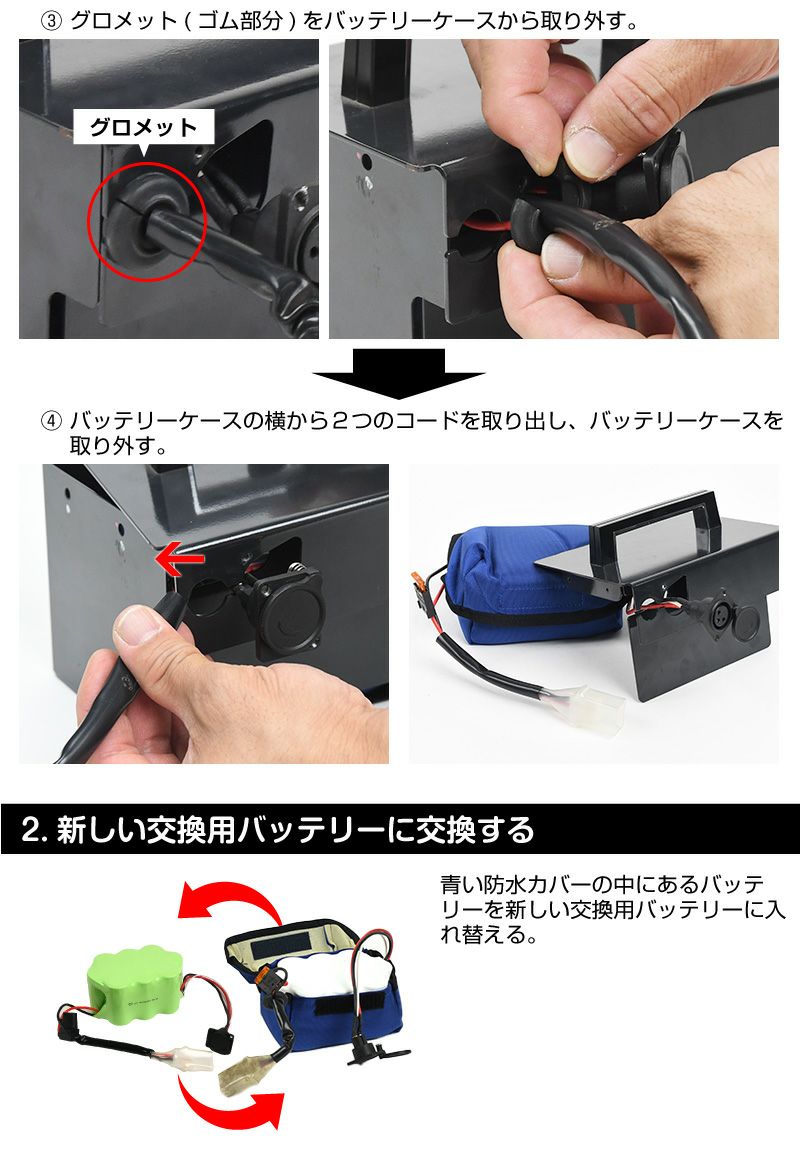 ③ グロメット ( ゴム部分 ) をバッテリーケースから取り外す。

グロメット

④ バッテリーケースの横から２つのコードを取り出し、バッテリーケースを取り外す。

2. 新しい交換用バッテリーに交換する

青い防水カバーの中にあるバッテリーを新しい交換用バッテリーに入れ替える。