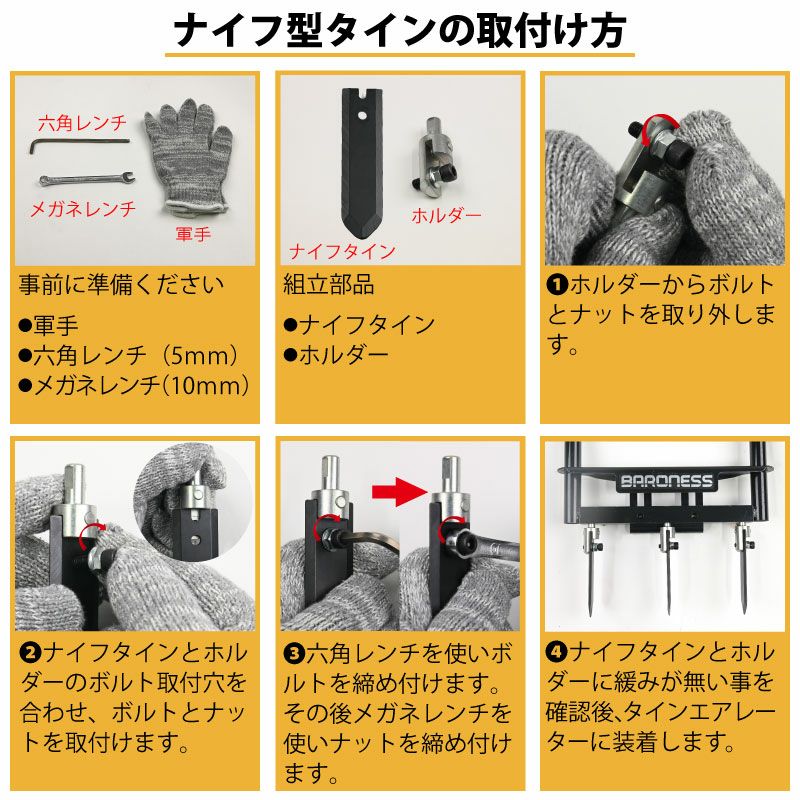 ナイフ型タインの取付け方

六角レンチ
メガネレンチ
軍手

事前に準備ください
●軍手
●六角レンチ（5mm）
●メガネレンチ(10mm)

ナイフタイン
ホルダー

組立部品
●ナイフタイン
●ホルダー

❶ホルダーからボルトとナットを取り外します。

❷ナイフタインとホルダーのボルト取付穴を合わせ、ボルトとナットを取付けます。

❸六角レンチを使いボルトを締め付けます。その後メガネレンチを使いナットを締め付けます。

BARONESS

❹ナイフタインとホルダーに緩みが無い事を確認後､タインエアレーターに装着します。