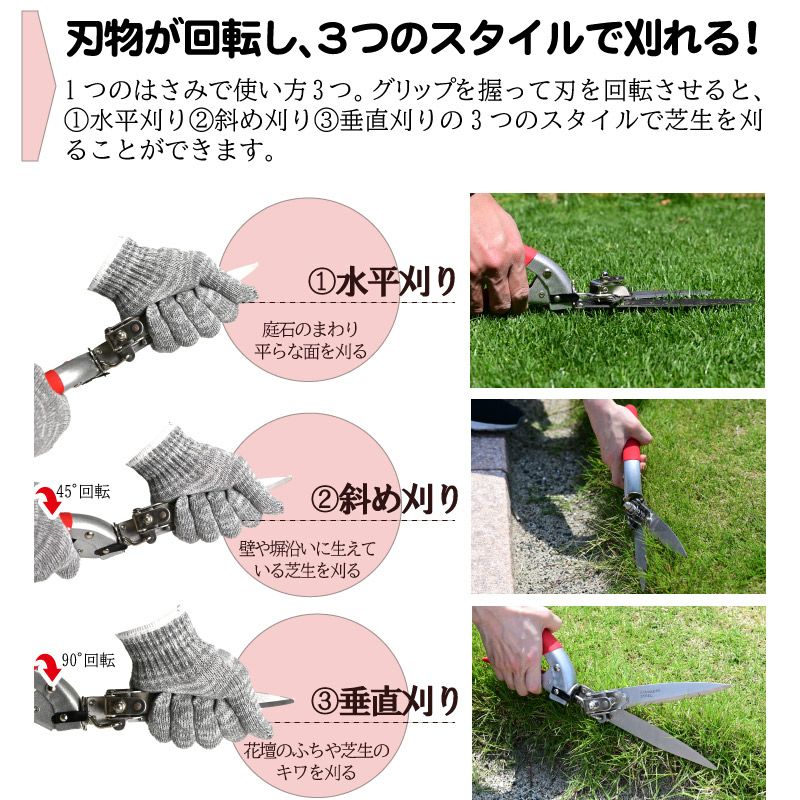 刃物が回転し、3つのスタイルで刈れる！

1つのはさみで使い方3つ。グリップを握って刃を回転させると、①水平刈り②斜め刈り③垂直刈りの3つのスタイルで芝生を刈ることができます。

①水平刈り

庭石のまわり
平らな面を刈る

45°回転

②斜め刈り

壁や塀沿いに生えている芝生を刈る

90°回転

③垂直刈り

花壇のふちや芝生のキワを刈る