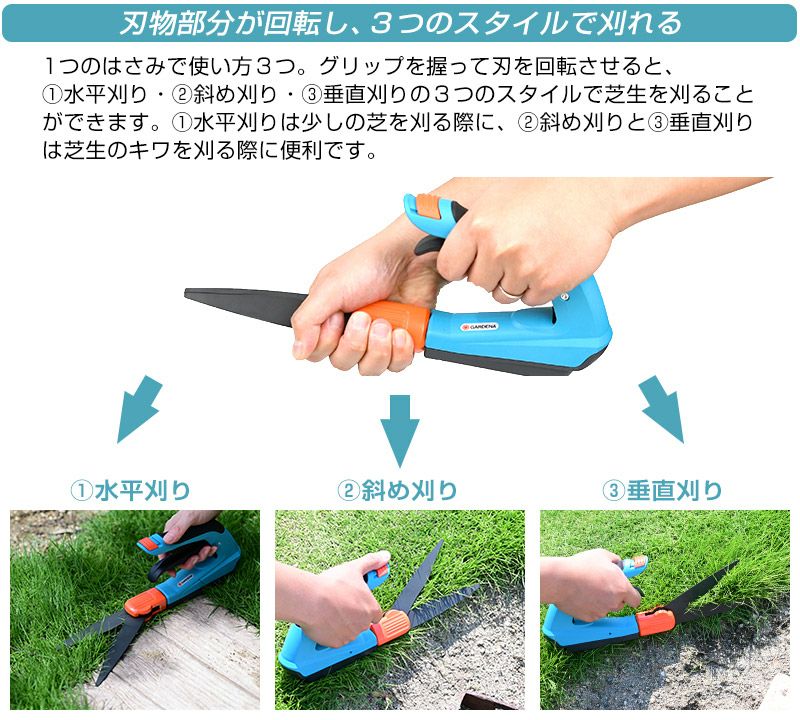 刃物部分が回転し、３つのスタイルで刈れる

１つのはさみで使い方３つ。グリップを握って刃を回転させると、①水平刈り・②斜め刈り・③垂直刈りの３つのスタイルで芝生を刈ることができます。①水平刈りは少しの芝を刈る際に、②斜め刈りと③垂直刈りは芝生のキワを刈る際に便利です。

GARDENA

①水平刈り

②斜め刈り

③垂直刈り