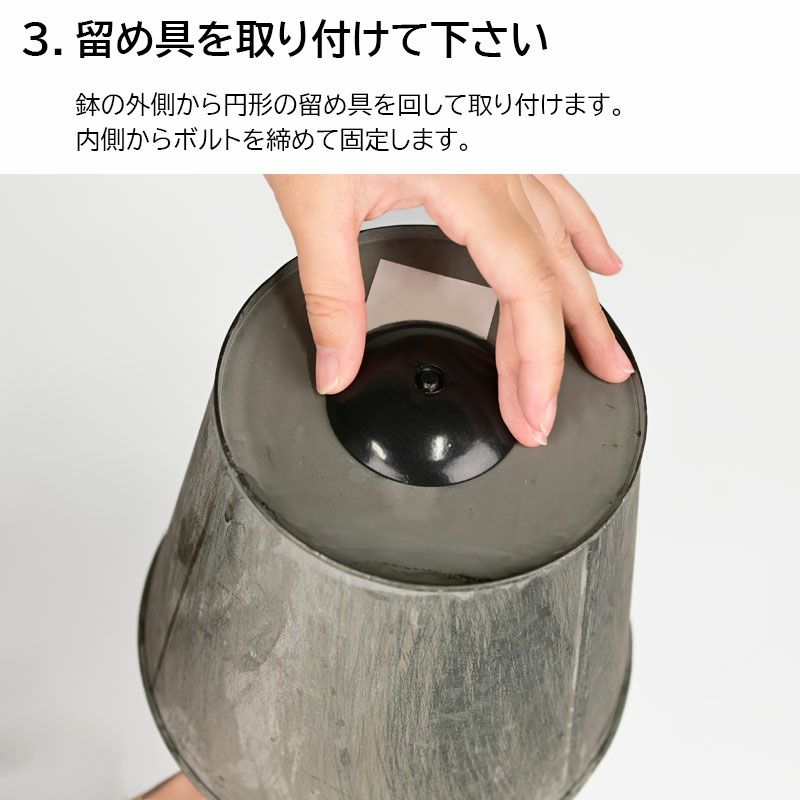 3. 留め具を取り付けて下さい

鉢の外側から円形の留め具を回して取り付けます。
内側からボルトを締めて固定します。