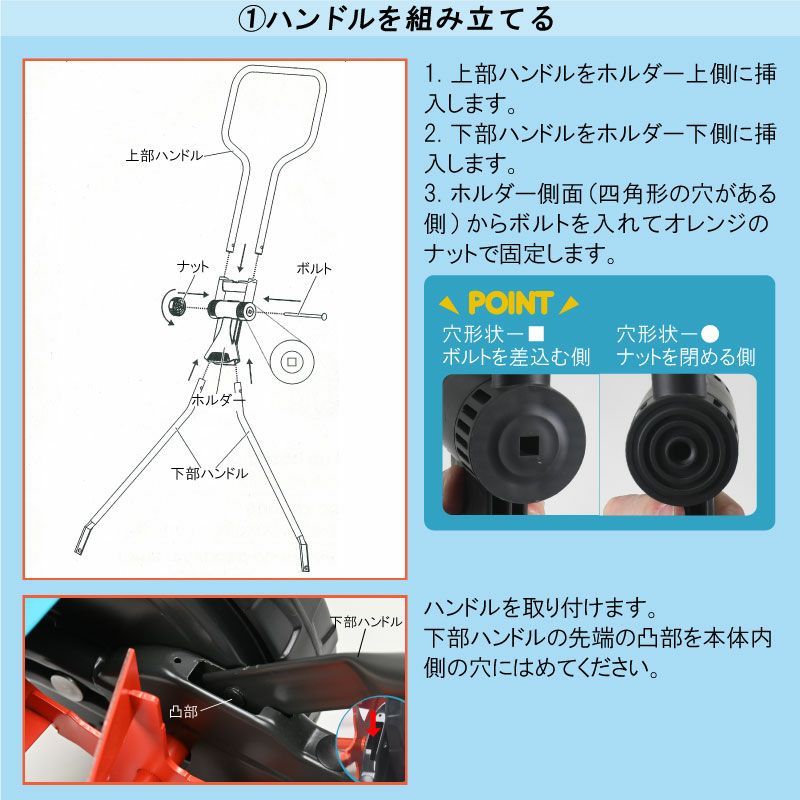 ①ハンドルを組み立てる

上部ハンドル

ナット

ボルト

ホルダー

下部ハンドル

1. 上部ハンドルをホルダー上側に挿入します。
2. 下部ハンドルをホルダー下側に挿入します。
3. ホルダー側面（四角形の穴がある側）からボルトを入れてオレンジのナットで固定します。

POINT

穴形状ー■
ボルトを差込む側

穴形状ー●
ナットを閉める側

下部ハンドル

凸部

ハンドルを取り付けます。
下部ハンドルの先端の凸部を本体内側の穴にはめてください。