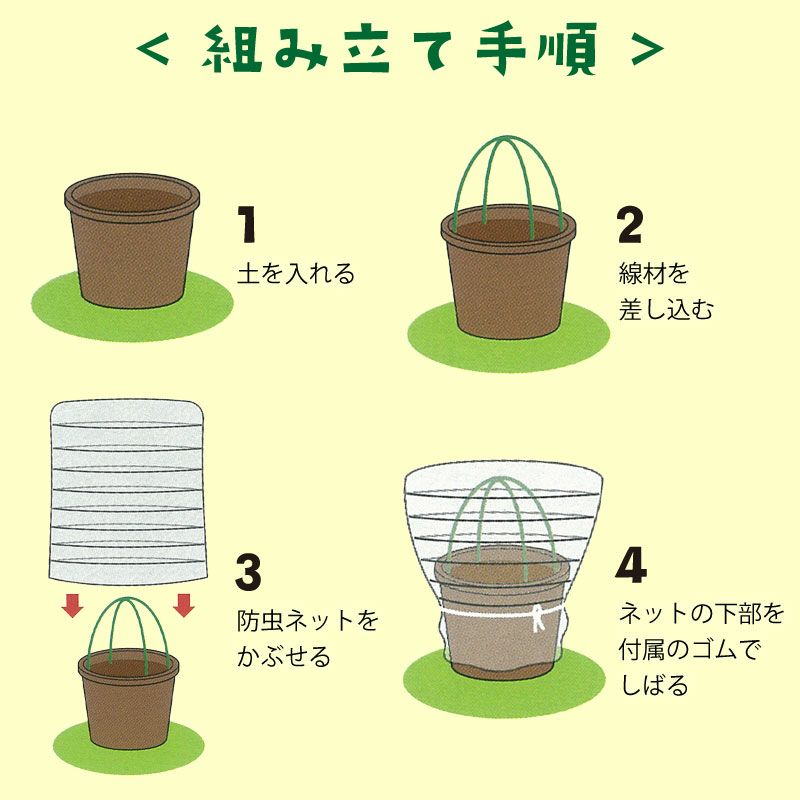 < 組み立て手順 >

1
土を入れる

2
線材を差し込む

3
防虫ネットをかぶせる

4
ネットの下部を付属のゴムでしばる