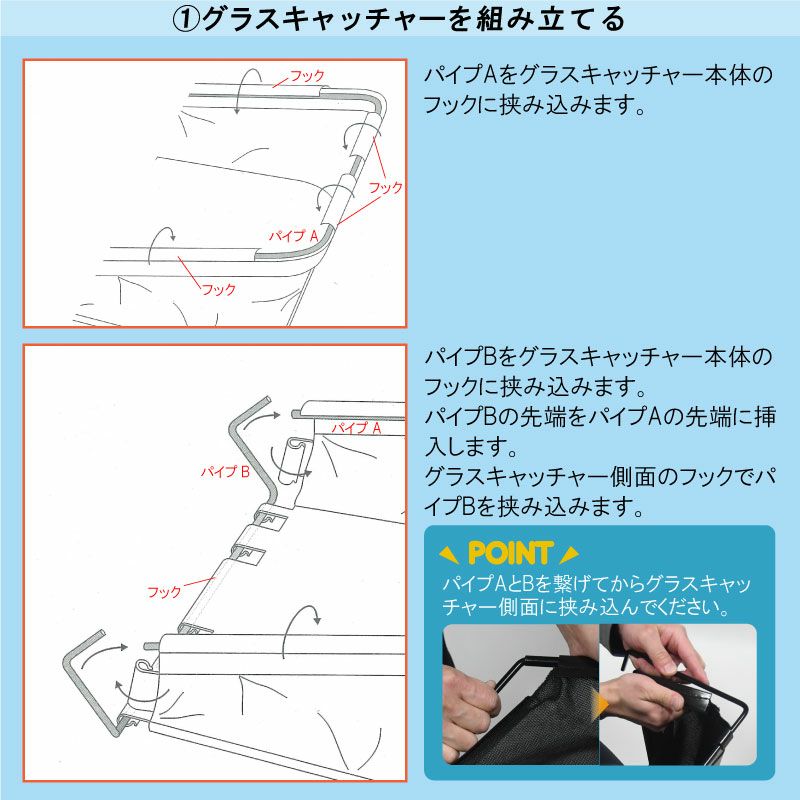 ①グラスキャッチャーを組み立てる

フック
フック
パイプ A
フック

パイプAをグラスキャッチャー本体のフックに挟み込みます。

パイプ A
パイプ B
フック

パイプBをグラスキャッチャー本体のフックに挟み込みます。
パイプBの先端をパイプAの先端に挿入します。
グラスキャッチャー側面のフックでパイプBを挟み込みます。

POINT
パイプAとBを繋げてからグラスキャッチャー側面に挟み込んでください。