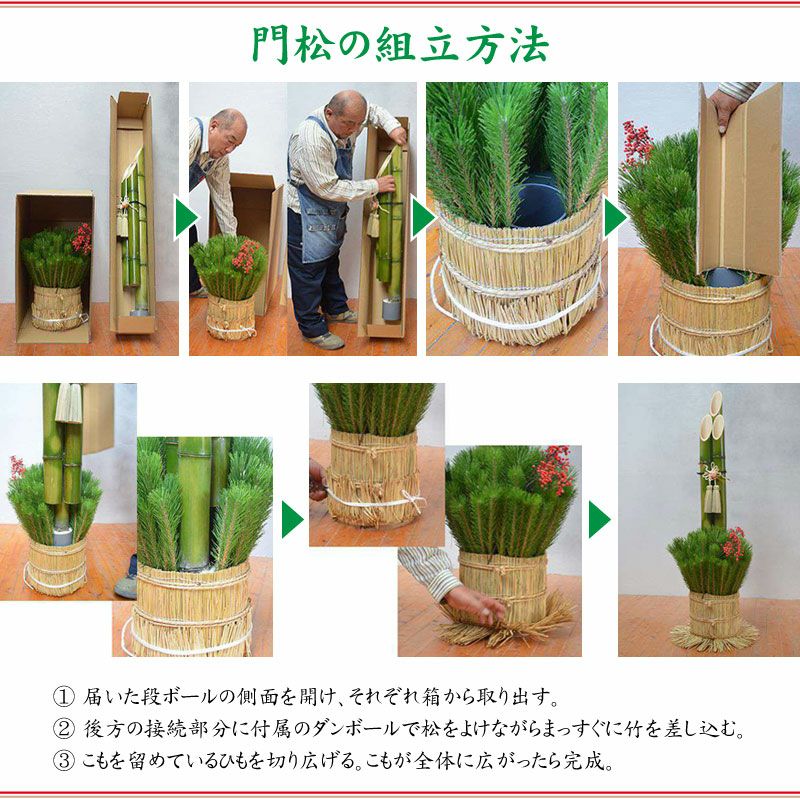 門松の組立方法

① 届いた段ボールの側面を開け、それぞれ箱から取り出す。
② 後方の接続部分に付属のダンボールで松をよけながらまっすぐに竹を差し込む。
③ こもを留めているひもを切り広げる。こもが全体に広がったら完成。