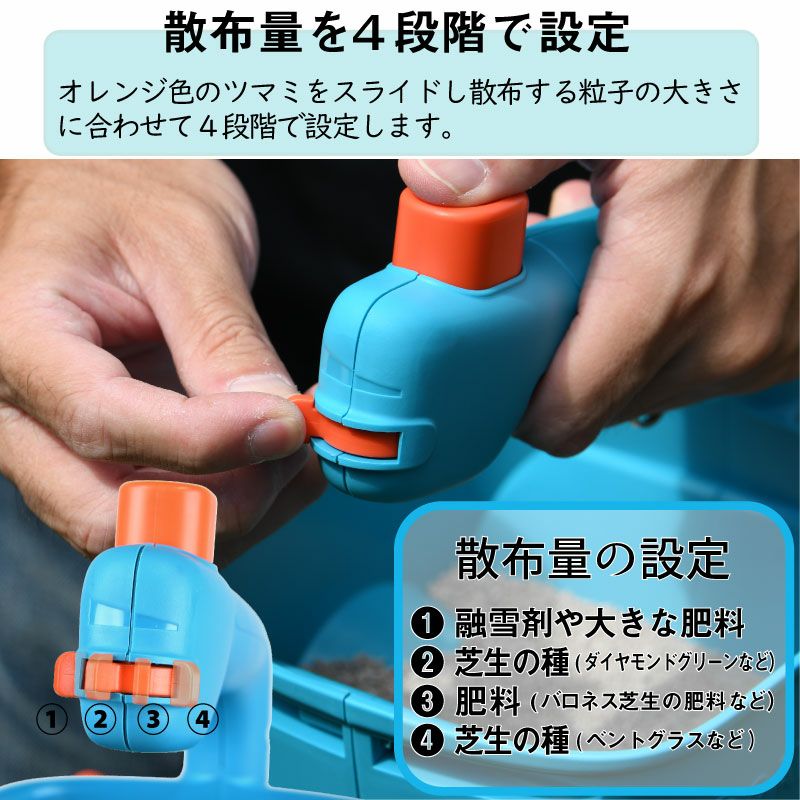 散布量を４段階で設定

オレンジ色のツマミをスライドし散布する粒子の大きさに合わせて４段階で設定します。

①
②
③
④

散布量の設定

❶ 融雪剤や大きな肥料
❷ 芝生の種（ダイヤモンドグリーンなど）
❸ 肥料（バロネス芝生の肥料など）
❹ 芝生の種（ベントグラスなど）