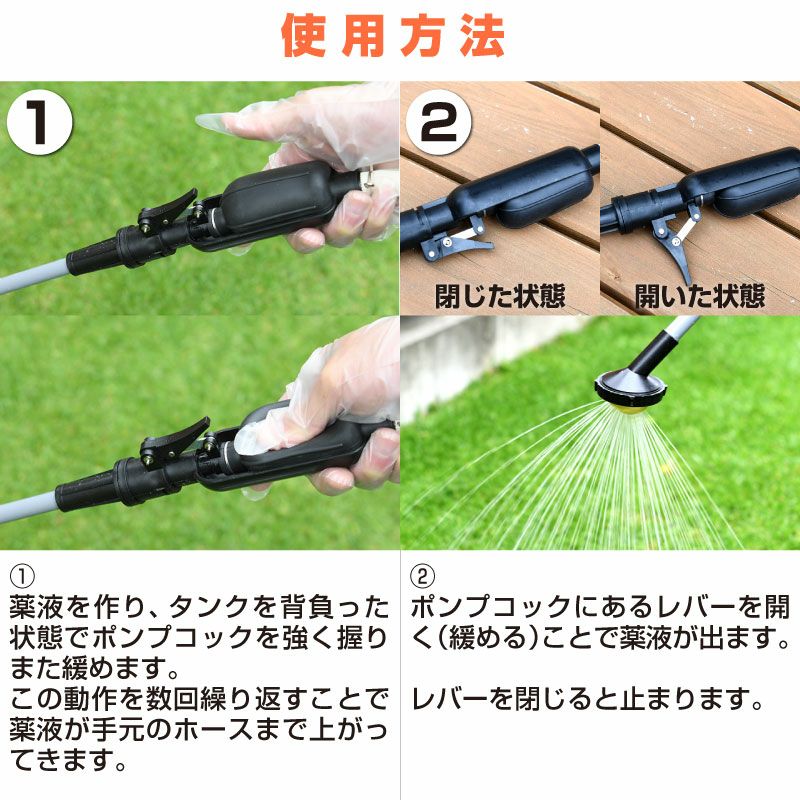 使用方法

1

2

閉じた状態

開いた状態

①
薬液を作り、タンクを背負った状態でポンプコックを強く握りまた緩めます。
この動作を数回繰り返すことで薬液が手元のホースまで上がってきます。

②
ポンプコックにあるレバーを開く(緩める)ことで薬液が出ます。

レバーを閉じると止まります。