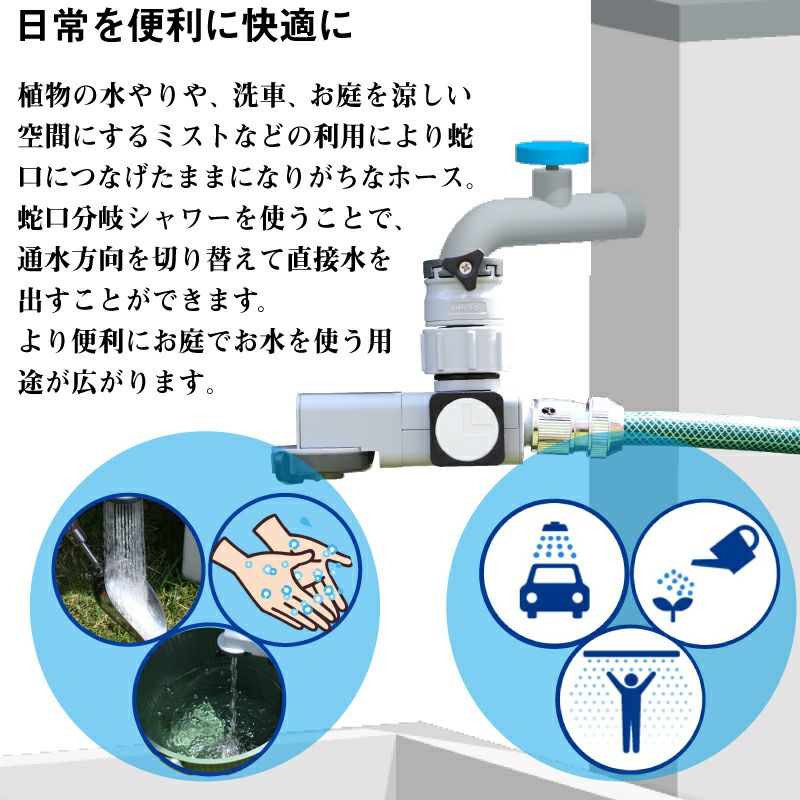 日常を便利に快適に

植物の水やりや、洗車、お庭を涼しい空間にするミストなどの利用により蛇口につなげたままになりがちなホース。蛇口分岐シャワーを使うことで、通水方向を切り替えて直接水を出すことができます。より便利にお庭でお水を使う用途が広がります。