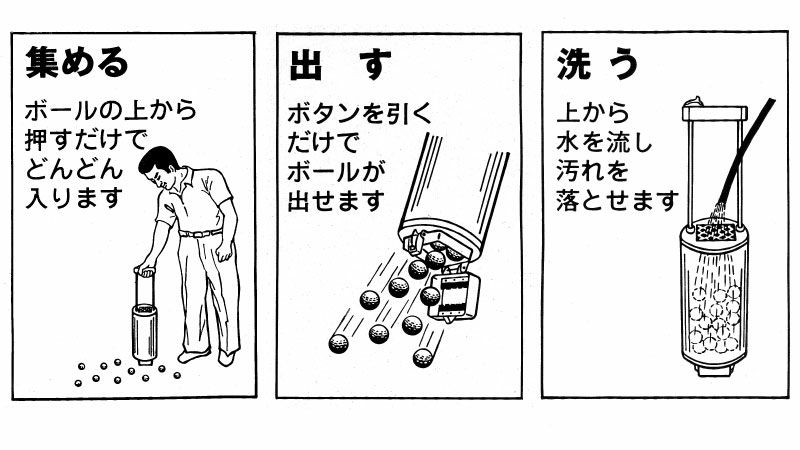 集める

ボールの上から押すだけでどんどん入ります

出　す

ボタンを引くだけでボールが出せます

洗　う

上から水を流し汚れを落とせます