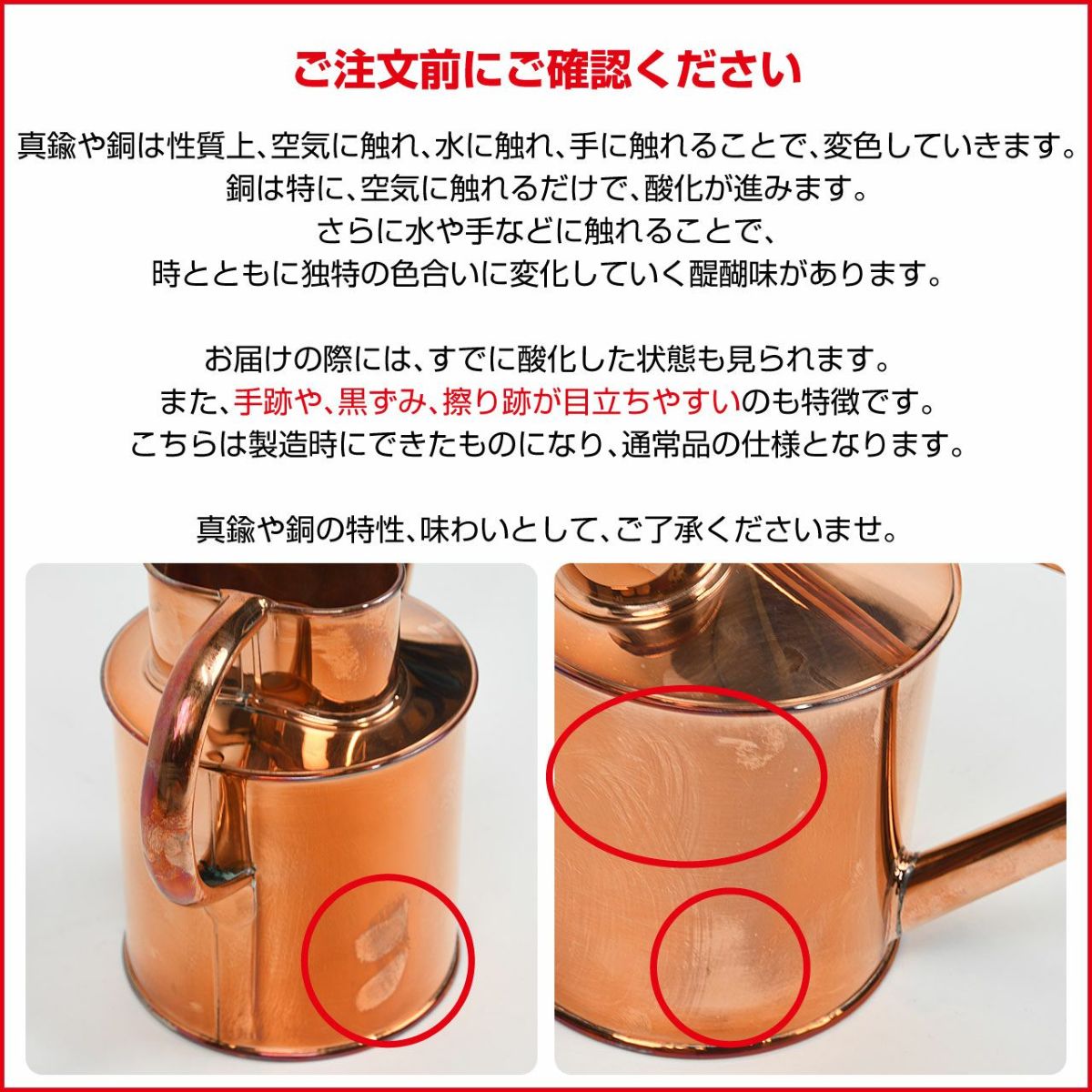 ご注文前にご確認ください

真鍮や銅は性質上、空気に触れ、水に触れ、手に触れることで、変色していきます。
銅は特に、空気に触れるだけで、酸化が進みます。
さらに水や手などに触れることで、
時とともに独特の色合いに変化していく醍醐味があります。

お届けの際には、すでに酸化した状態も見られます。
また、手跡や、黒ずみ、擦り跡が目立ちやすいのも特徴です。
こちらは製造時にできたものになり、通常品の仕様となります。

真鍮や銅の特性、味わいとして、ご了承くださいませ。