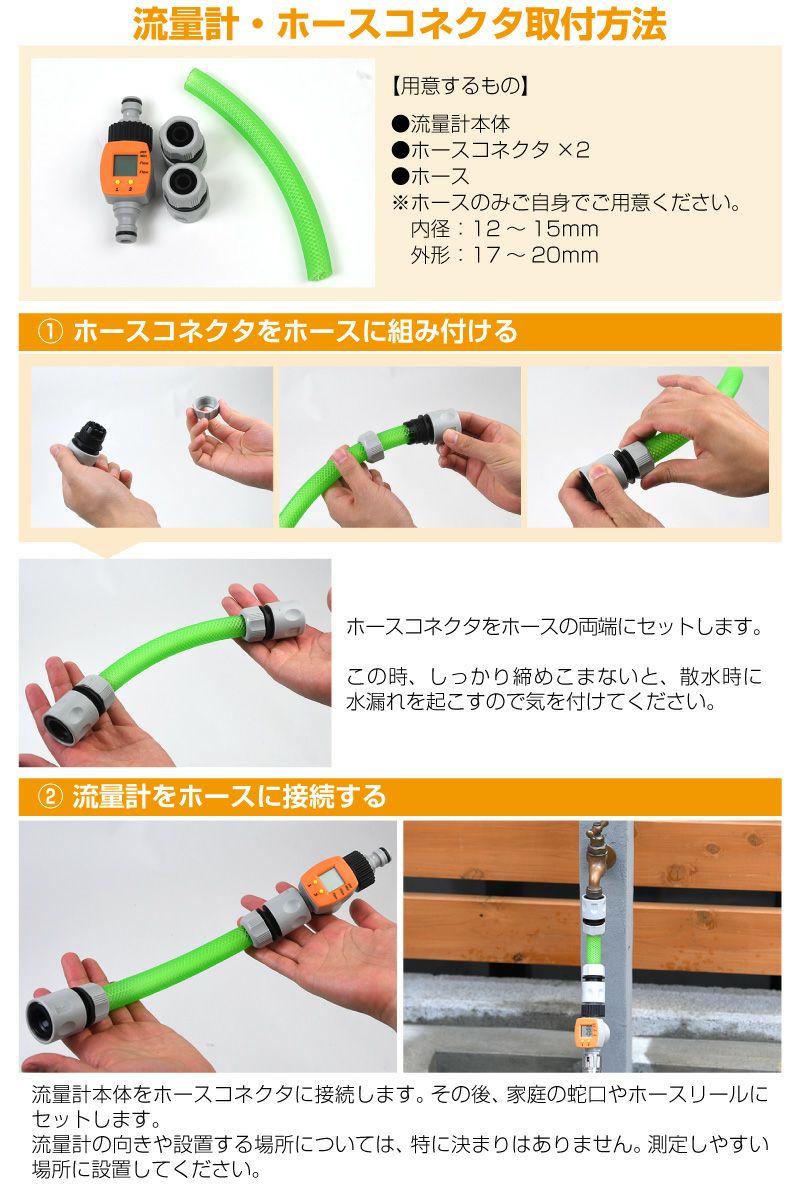 流量計・ホースコネクタ取付方法

【用意するもの】

●流量計本体
●ホースコネクタ ×2
●ホース
※ホースのみご自身でご用意ください。
内径：12 ～ 15mm
外形：17 ～ 20mm

① ホースコネクタをホースに組み付ける

ホースコネクタをホースの両端にセットします。

この時、しっかり締めこまないと、散水時に水漏れを起こすので気を付けてください。

② 流量計をホースに接続する

流量計本体をホースコネクタに接続します。その後、家庭の蛇口やホースリールにセットします。
流量計の向きや設置する場所については、特に決まりはありません。測定しやすい場所に設置してください。