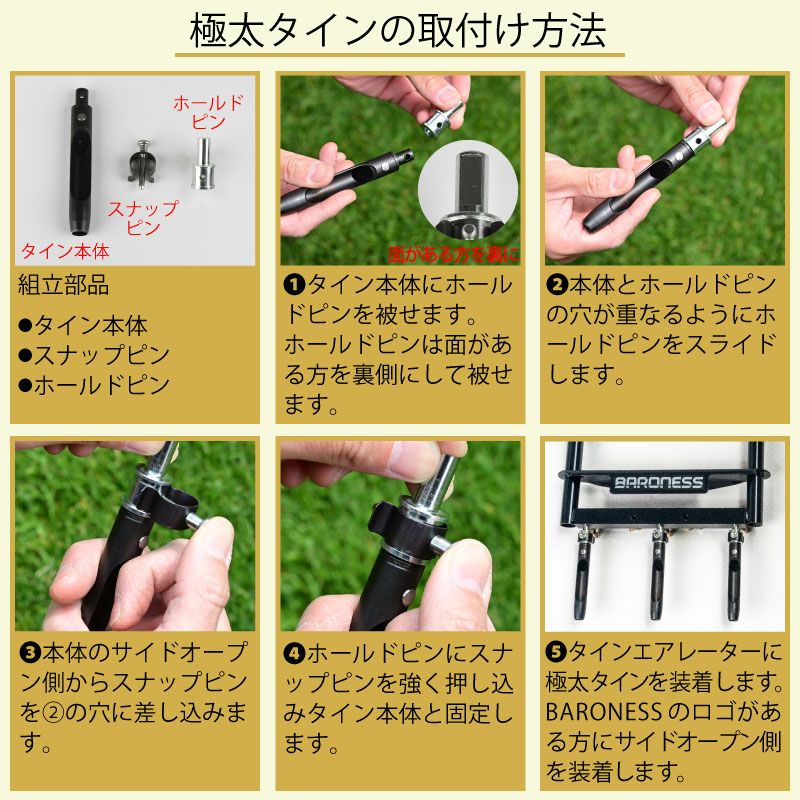 極太タインの取付け方法

ホールドピン

スナップピン

タイン本体

組立部品

●タイン本体
●スナップピン
●ホールドピン

面がある方を裏に

❶タイン本体にホールドピンを被せます。ホールドピンは面がある方を裏側にして被せます。

❷本体とホールドピンの穴が重なるようにホールドピンをスライドします。

❸本体のサイドオープン側からスナップピンを②の穴に差し込みます。

❹ホールドピンにスナップピンを強く押し込みタイン本体と固定します。

BARONESS

❺タインエアレーターに極太タインを装着します。BARONESSのロゴがある方にサイドオープン側を装着します。