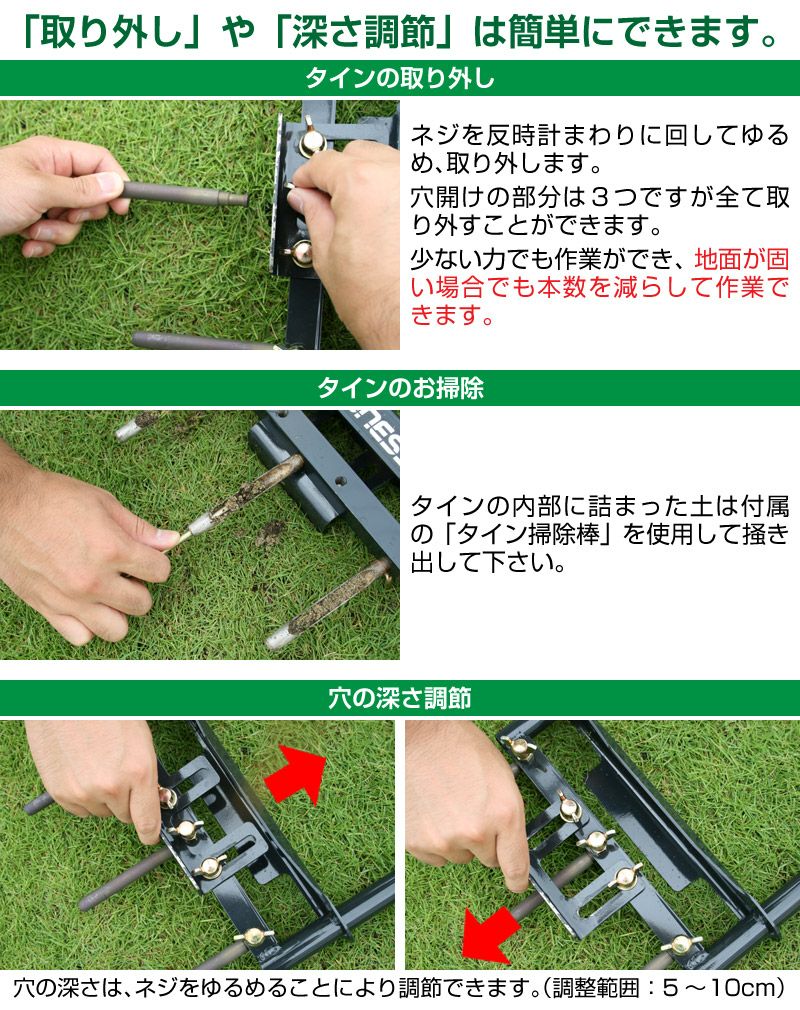 「取り外し」や「深さ調節」は簡単にできます。

タインの取り外し

ネジを反時計まわりに回してゆるめ、取り外します。

穴開けの部分は３つですが全て取り外すことができます。

少ない力でも作業ができ、地面が固い場合でも本数を減らして作業できます。

タインのお掃除

タインの内部に詰まった土は付属の「タイン掃除棒」を使用して掻き出して下さい。

穴の深さ調節

穴の深さは、ネジをゆるめることにより調節できます。（調整範囲：５～10cm）