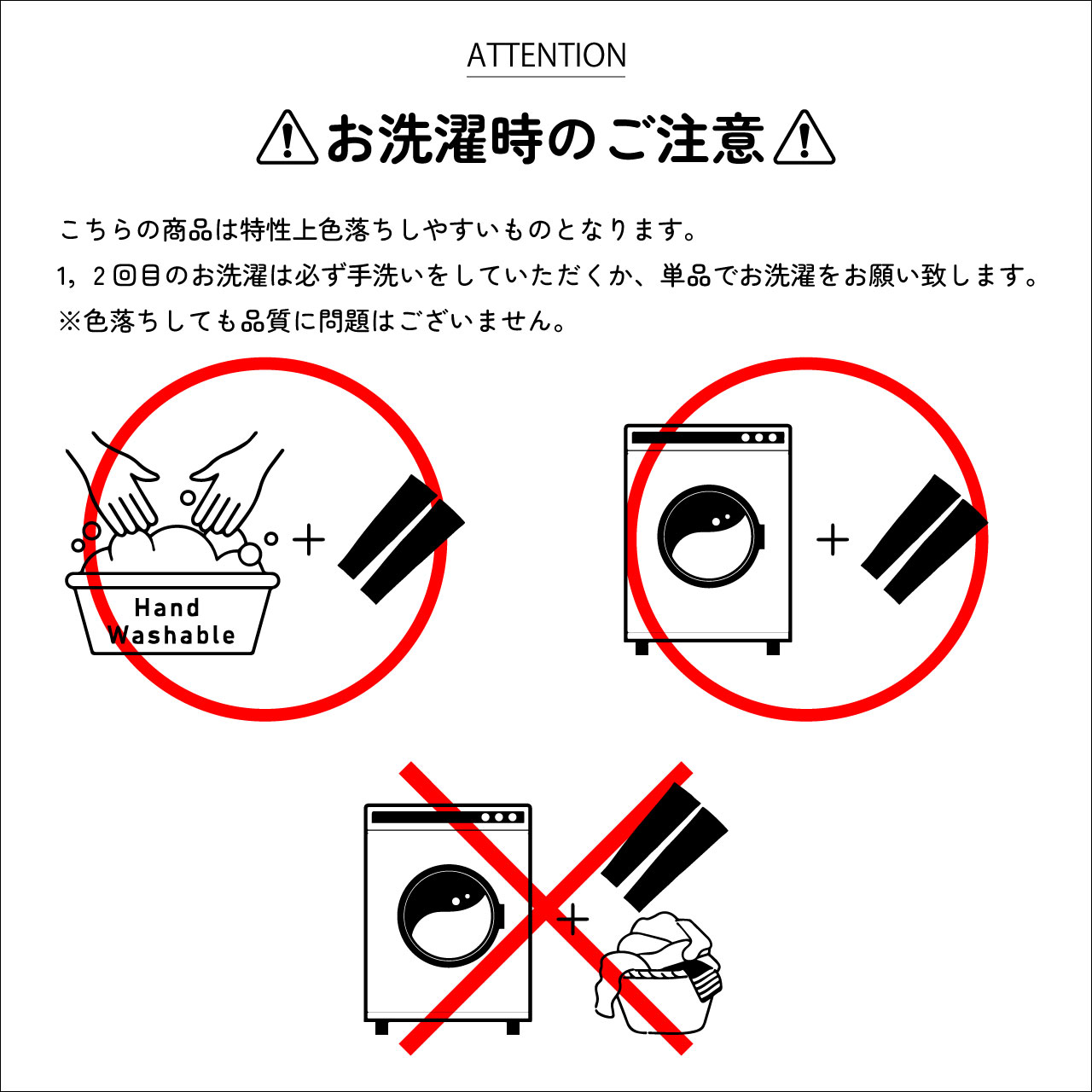 ATTENTION

お洗濯時のご注意

こちらの商品は特性上色落ちしやすいものとなります。
1，2回目のお洗濯は必ず手洗いをしていただくか、単品でお洗濯をお願い致します。
※色落ちしても品質に問題はございません。

Hand Washable

+

+

+