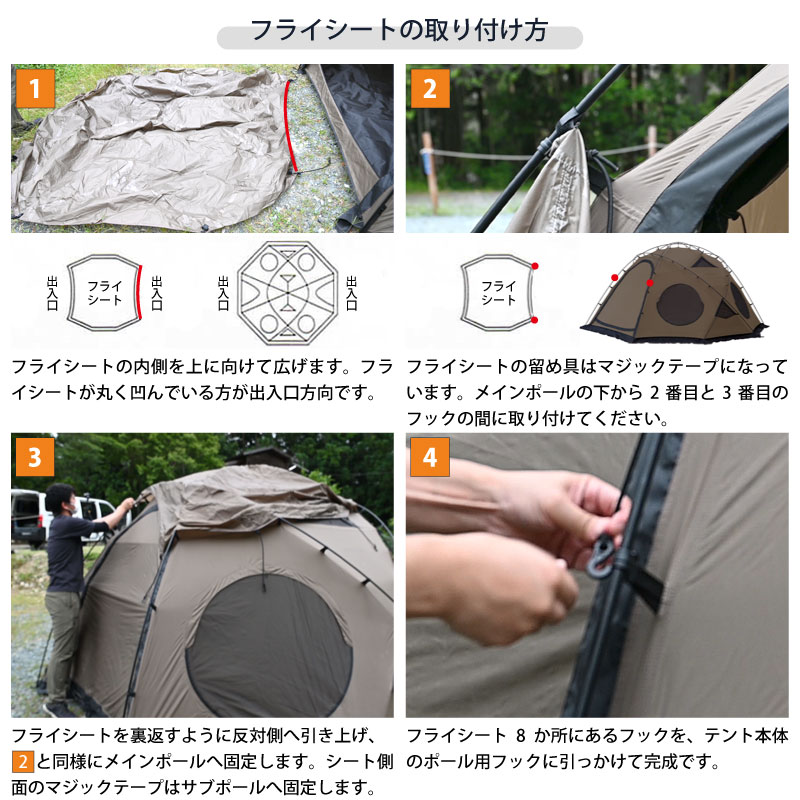 フライシートの取り付け方

1

出入口

フライシート

出入口

出入口

出入口

フライシートの内側を上に向けて広げます。フライシートが丸く凹んでいる方が出入口方向です。

2

フライシート

フライシートの留め具はマジックテープになっています。メインポールの下から 2 番目と 3 番目のフックの間に取り付けてください。

3

フライシートを裏返すように反対側へ引き上げ、2 と同様にメインポールへ固定します。シート側面のマジックテープはサブポールへ固定します。

4

フライシート 8 か所にあるフックを、テント本体のポール用フックに引っかけて完成です。