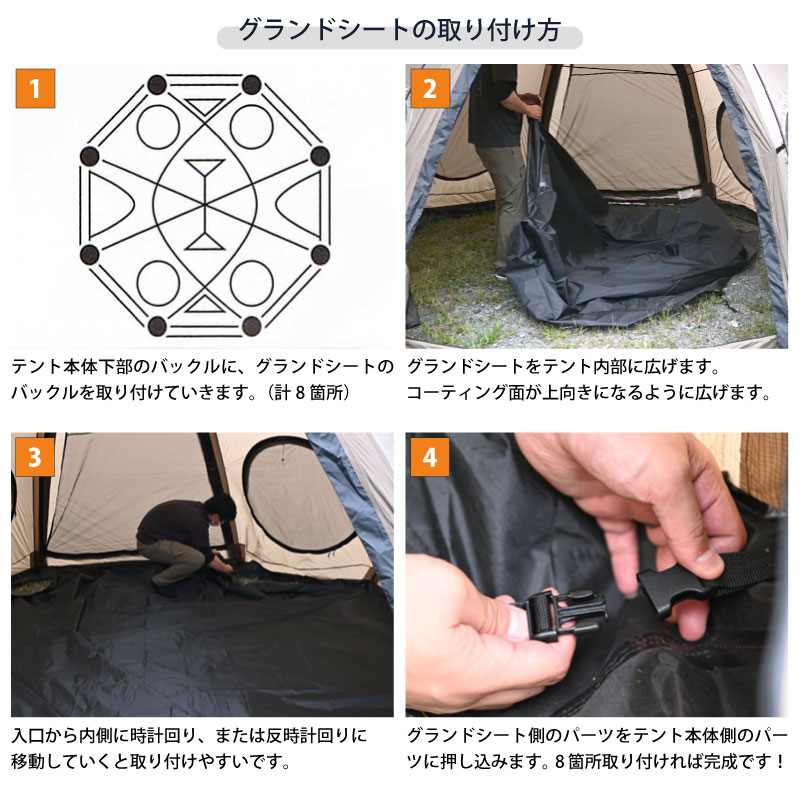 グランドシートの取り付け方

1

テント本体下部のバックルに、グランドシートのバックルを取り付けていきます。（計８箇所）

2

グランドシートをテント内部に広げます。
コーティング面が上向きになるように広げます。

3

入口から内側に時計回り、または反時計回りに移動していくと取り付けやすいです。

4

グランドシート側のパーツをテント本体側のパーツに押し込みます。８箇所取り付ければ完成です！