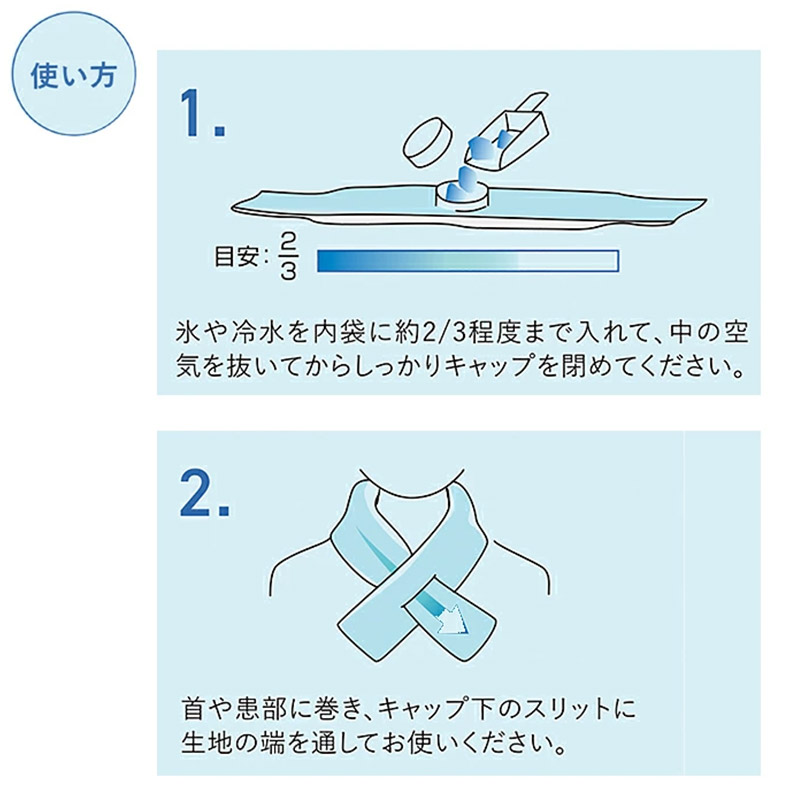 使い方

1.

目安: $\frac{2}{3}$

氷や冷水を内袋に約2/3程度まで入れて、中の空気を抜いてからしっかりキャップを閉めてください。

2.

首や患部に巻き、キャップ下のスリットに生地の端を通してお使いください。