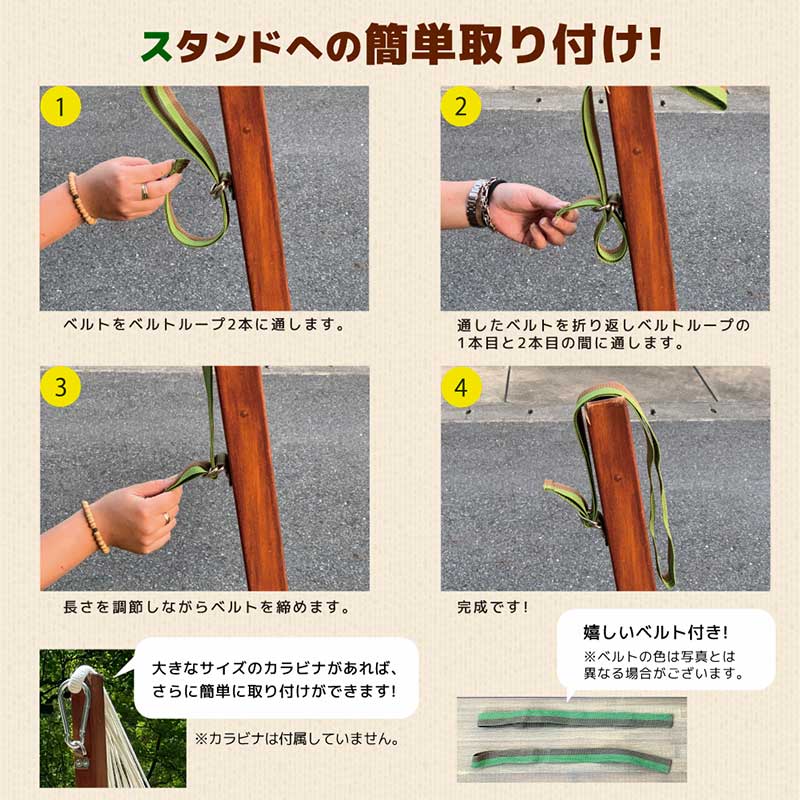 スタンドへの簡単取り付け!

1

ベルトをベルトループ2本に通します。

2

通したベルトを折り返しベルトループの1本目と2本目の間に通します。

3

長さを調節しながらベルトを締めます。

4

完成です!

大きなサイズのカラビナがあれば、さらに簡単に取り付けができます!

※カラビナは付属していません。

嬉しいベルト付き!
※ベルトの色は写真とは異なる場合がございます。