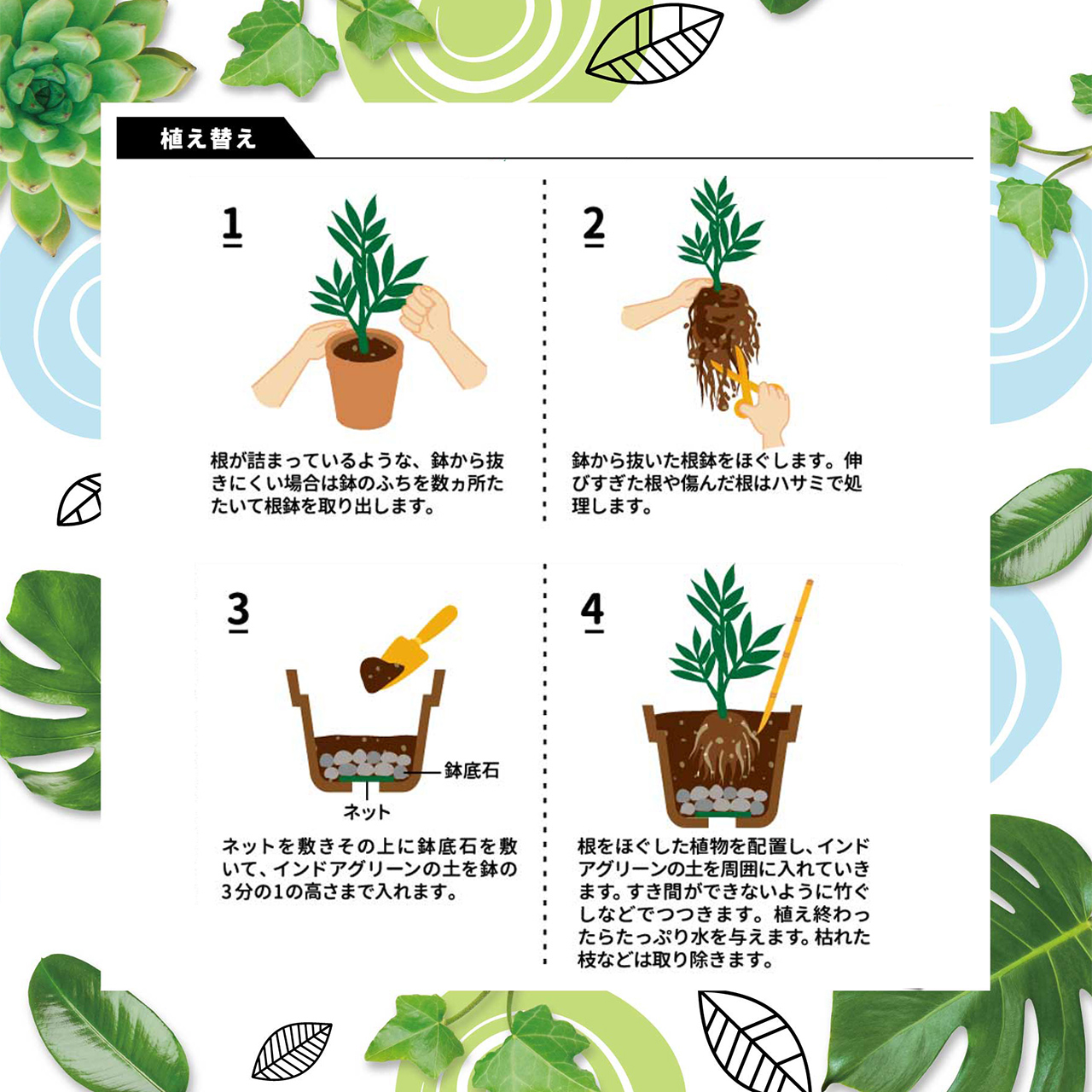 植え替え

1

根が詰まっているような、鉢から抜きにくい場合は鉢のふちを数ヵ所たたいて根鉢を取り出します。

2

鉢から抜いた根鉢をほぐします。伸びすぎた根や傷んだ根はハサミで処理します。

3

鉢底石

ネット

ネットを敷きその上に鉢底石を敷いて、インドアグリーンの土を鉢の3分の1の高さまで入れます。

4

根をほぐした植物を配置し、インドアグリーンの土を周囲に入れていきます。すき間ができないように竹ぐしなどでつつきます。植え終わったらたっぷり水を与えます。枯れた枝などは取り除きます。